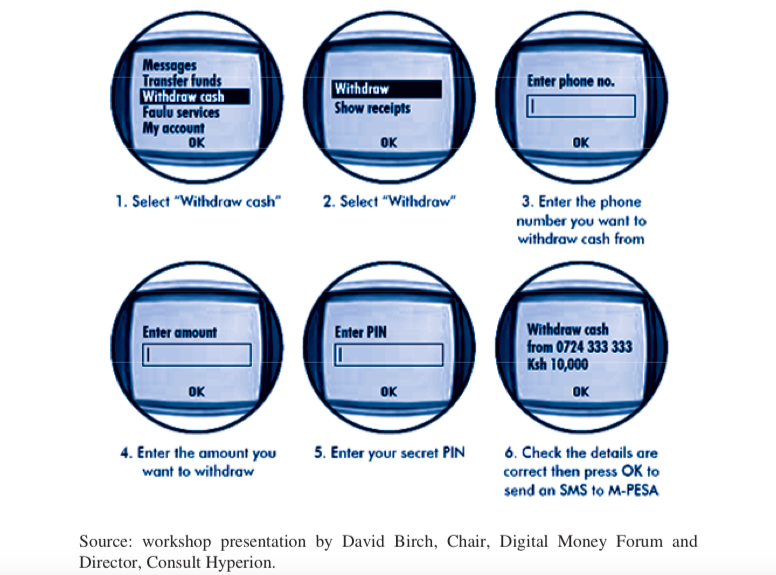 Messages
Transfer funds
Withdraw cash
Faulu services
My account
OK

1. Select "Withdraw cash"

Withdraw
Show receipts
OK

2. Select "Withdraw"

Enter phone no.
OK

3. Enter the phone number you want to withdraw cash from

Enter amount
OK

4. Enter the amount you want to withdraw

Enter PIN
OK

5. Enter your secret PIN

Withdraw cash
from 0724 333 333
Ksh 10,000
OK

6. Check the details are correct then press OK to send an SMS to M-PESA

Source: workshop presentation by David Birch, Chair, Digital Money Forum and Director, Consult Hyperion.