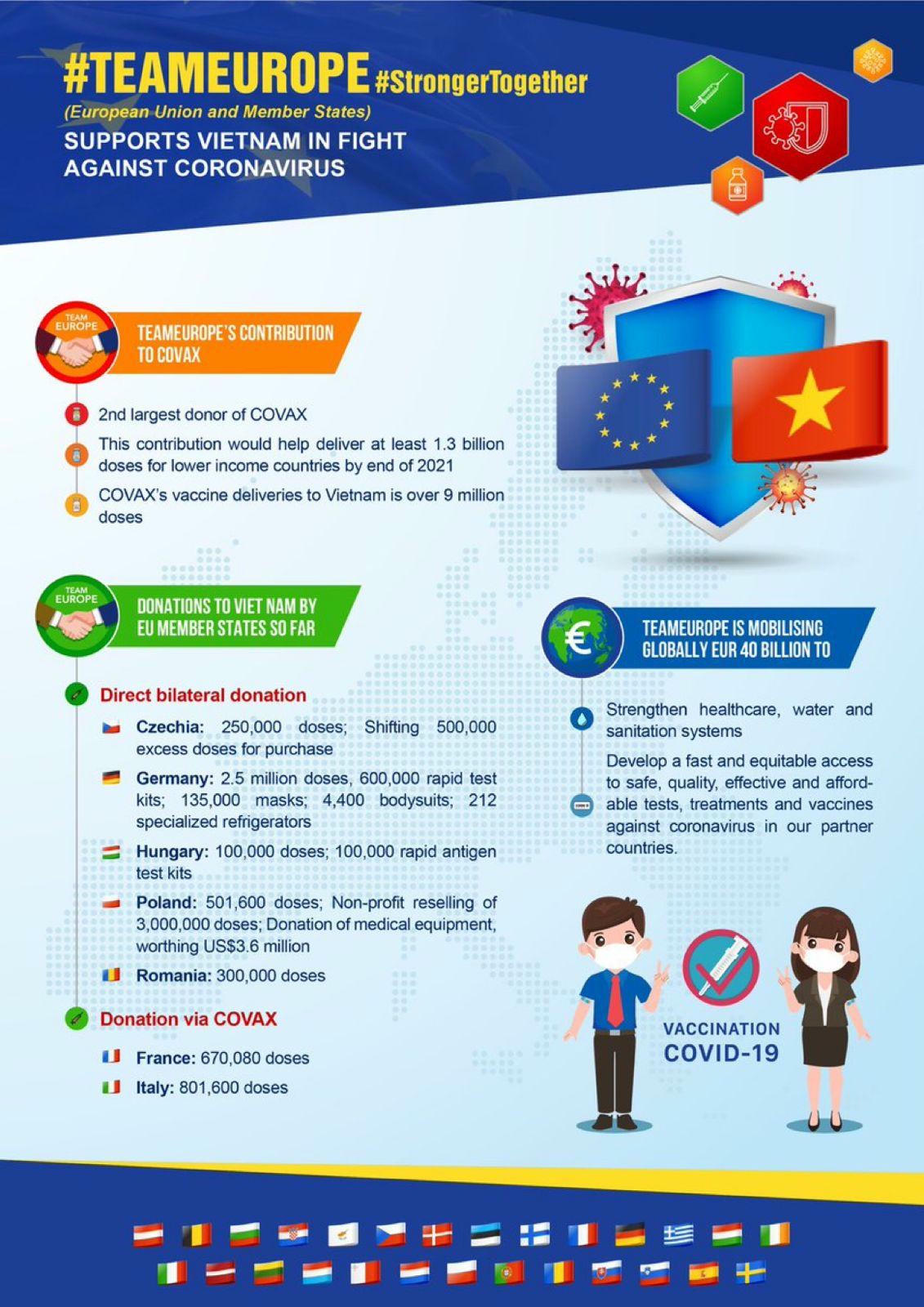 #TEAMEUROPE #StrongerTogether
(European Union and Member States)
SUPPORTS VIETNAM IN FIGHT AGAINST CORONAVIRUS

TEAM EUROPE
TEAMEUROPE'S CONTRIBUTION TO COVAX

2nd largest donor of COVAX

This contribution would help deliver at least 1.3 billion doses for lower income countries by end of 2021

COVAX's vaccine deliveries to Vietnam is over 9 million doses

TEAM EUROPE
DONATIONS TO VIET NAM BY EU MEMBER STATES SO FAR

Direct bilateral donation

Czechia: 250,000 doses; Shifting 500,000 excess doses for purchase

Germany: 2.5 million doses, 600,000 rapid test kits; 135,000 masks; 4,400 bodysuits; 212 specialized refrigerators

Hungary: 100,000 doses; 100,000 rapid antigen test kits

Poland: 501,600 doses; Non-profit reselling of 3,000,000 doses; Donation of medical equipment, worthing US$3.6 million

Romania: 300,000 doses

Donation via COVAX

France: 670,080 doses

Italy: 801,600 doses

TEAMEUROPE IS MOBILISING GLOBALLY EUR 40 BILLION TO

Strengthen healthcare, water and sanitation systems

Develop a fast and equitable access to safe, quality, effective and affordable tests, treatments and vaccines against coronavirus in our partner countries.

VACCINATION
COVID-19