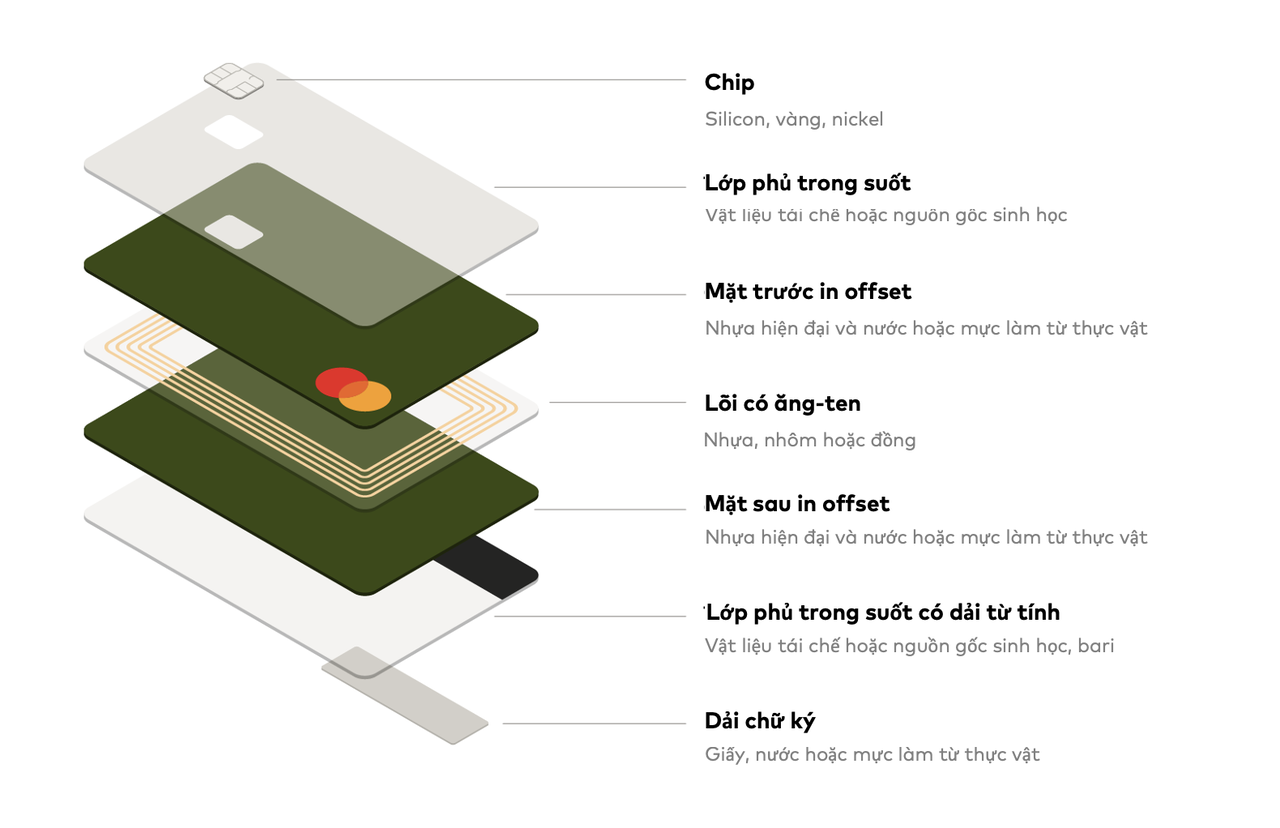 Chip
Silicon, vàng, nickel

Lớp phủ trong suốt
Vật liệu tái chế hoặc nguồn gốc sinh học

Mặt trước in offset
Nhựa hiện đại và nước hoặc mực làm từ thực vật

Lõi có ăng-ten
Nhựa, nhôm hoặc đồng

Mặt sau in offset
Nhựa hiện đại và nước hoặc mực làm từ thực vật

Lớp phủ trong suốt có dải từ tính
Vật liệu tái chế hoặc nguồn gốc sinh học, bari

Dải chữ ký
Giấy, nước hoặc mực làm từ thực vật