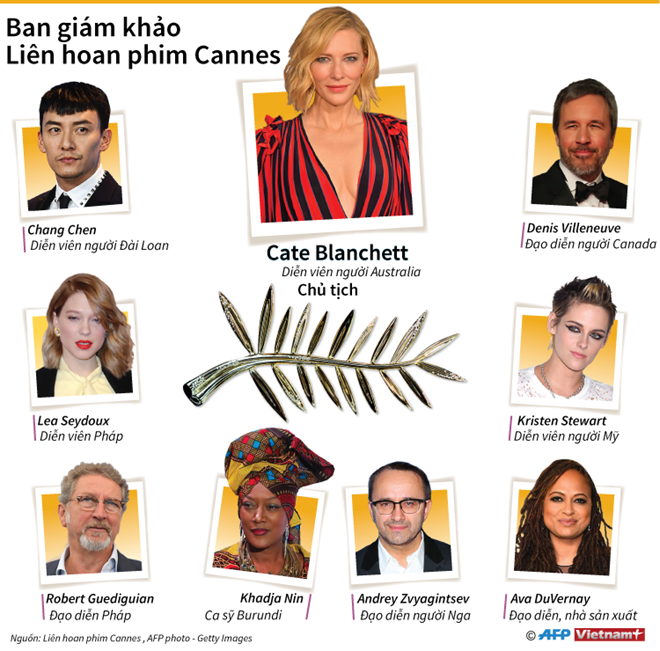 Ban giám khảo
Liên hoan phim Cannes

Chang Chen
Diễn viên người Đài Loan

Cate Blanchett
Diễn viên người Australia
Chủ tịch

Denis Villeneuve
Đạo diễn người Canada

Lea Seydoux
Diễn viên Pháp

Kristen Stewart
Diễn viên người Mỹ

Robert Guediguian
Đạo diễn Pháp

Khadja Nin
Ca sỹ Burundi

Andrey Zvyagintsev
Đạo diễn người Nga

Ava DuVernay
Đạo diễn, nhà sản xuất

Nguồn: Liên hoan phim Cannes , AFP photo - Getty Images

© AFP Vietnam+