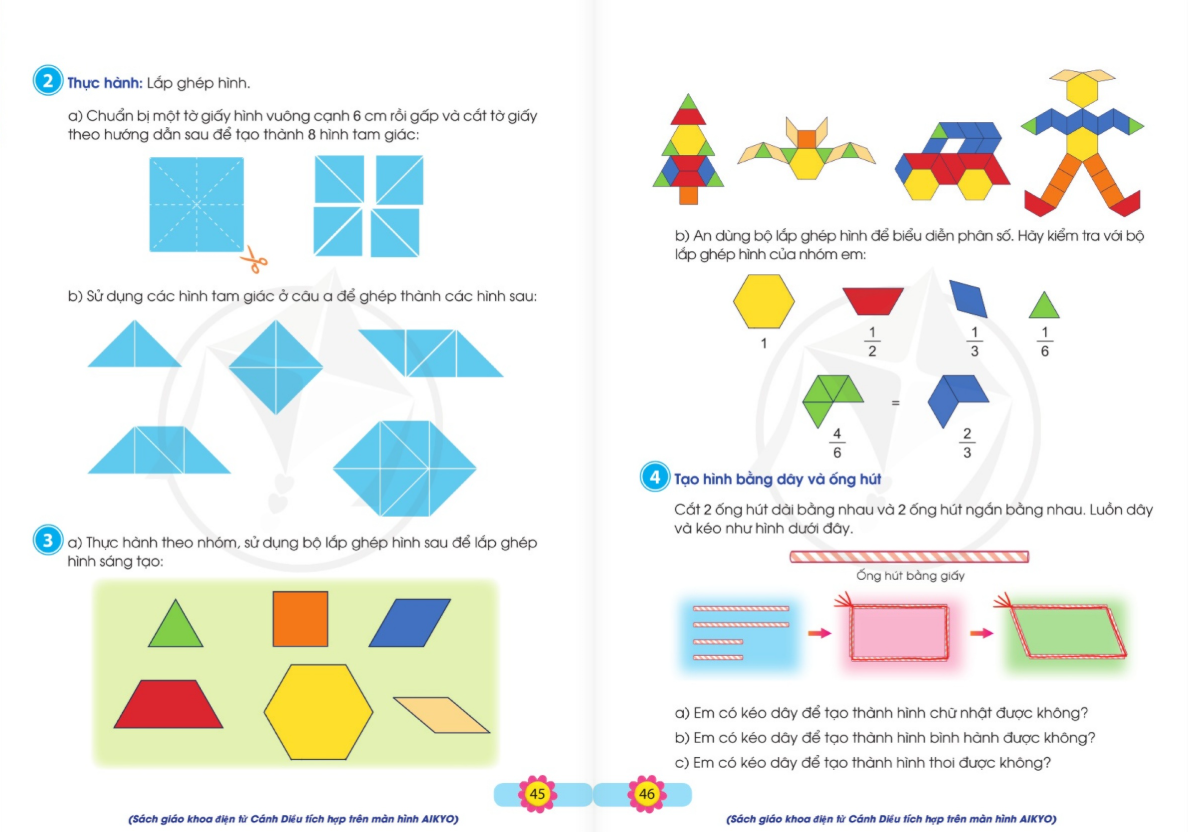 2 Thực hành: Lắp ghép hình.

a) Chuẩn bị một tờ giấy hình vuông cạnh 6 cm rồi gấp và cắt tờ giấy theo hướng dẫn sau để tạo thành 8 hình tam giác:

b) Sử dụng các hình tam giác ở câu a để ghép thành các hình sau:

3 a) Thực hành theo nhóm, sử dụng bộ lắp ghép hình sau để lắp ghép hình sáng tạo:

45

(Sách giáo khoa điện tử Cánh Diều tích hợp trên màn hình AIKYO)

b) An dùng bộ lắp ghép hình để biểu diễn phân số. Hãy kiểm tra với bộ lắp ghép hình của nhóm em:

1 $\frac{1}{2}$ $\frac{1}{3}$ $\frac{1}{6}$

$\frac{4}{6}$ = $\frac{2}{3}$

4 Tạo hình bằng dây và ống hút

Cắt 2 ống hút dài bằng nhau và 2 ống hút ngắn bằng nhau. Luồn dây và kéo như hình dưới đây.

Ống hút bằng giấy

a) Em có kéo dây để tạo thành hình chữ nhật được không?

b) Em có kéo dây để tạo thành hình bình hành được không?

c) Em có kéo dây để tạo thành hình thoi được không?

46

(Sách giáo khoa điện tử Cánh Diều tích hợp trên màn hình AIKYO)