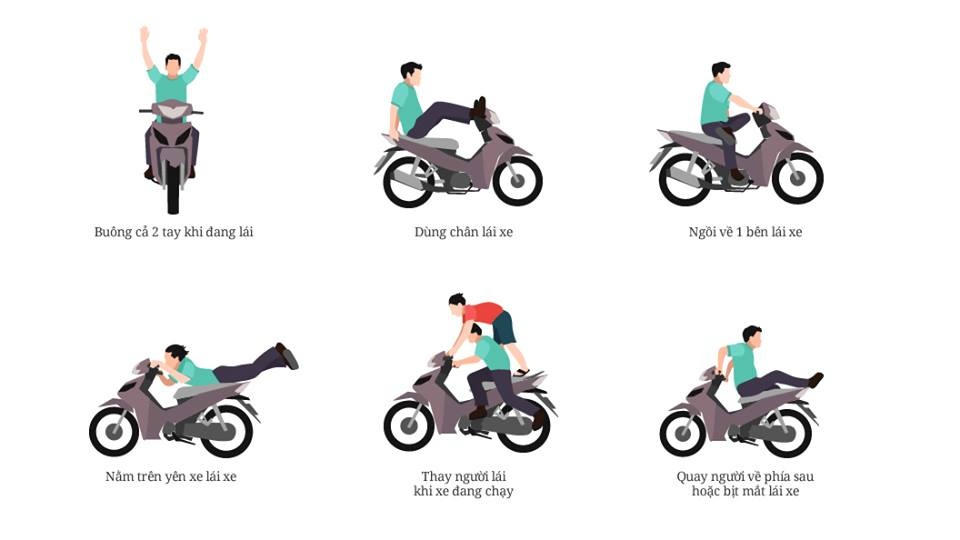 Buông cả 2 tay khi đang lái

Dùng chân lái xe

Ngồi về 1 bên lái xe

Nằm trên yên xe lái xe

Thay người lái khi xe đang chạy

Quay người về phía sau hoặc bịt mắt lái xe