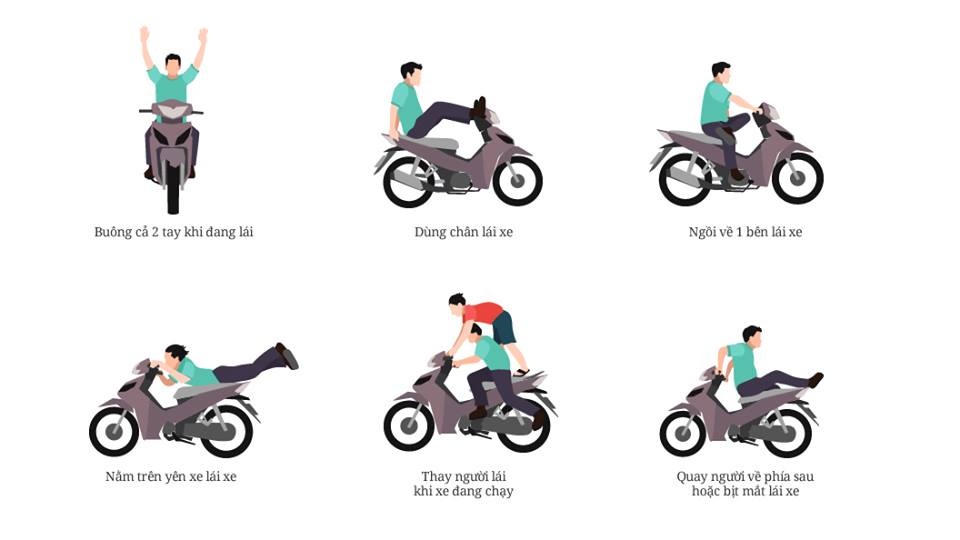 Buông cả 2 tay khi đang lái

Dùng chân lái xe

Ngồi về 1 bên lái xe

Nằm trên yên xe lái xe

Thay người lái khi xe đang chạy

Quay người về phía sau hoặc bịt mắt lái xe