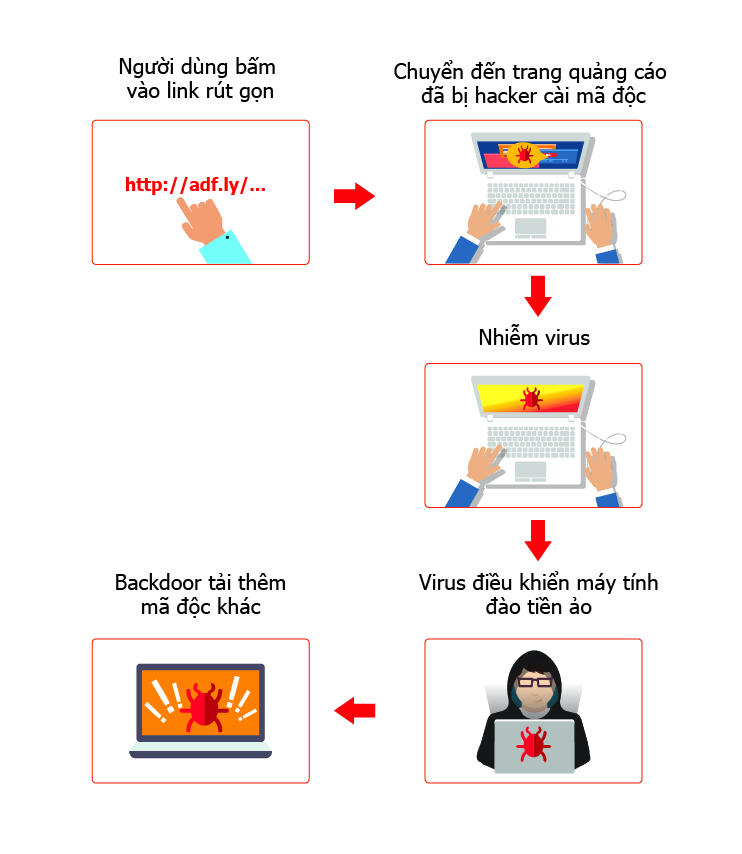 Người dùng bấm vào link rút gọn

http://adf.ly/...

Chuyển đến trang quảng cáo đã bị hacker cài mã độc

Nhiễm virus

Virus điều khiển máy tính đào tiền ảo

Backdoor tải thêm mã độc khác