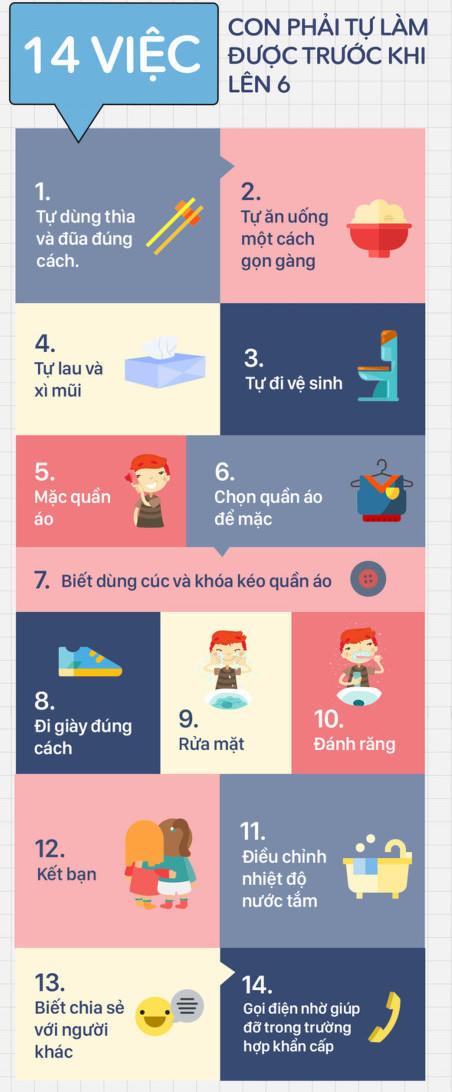 14 VIỆC

CON PHẢI TỰ LÀM ĐƯỢC TRƯỚC KHI LÊN 6

1. Tự dùng thìa và đũa đúng cách.

2. Tự ăn uống một cách gọn gàng

4. Tự lau và xì mũi

3. Tự đi vệ sinh

5. Mặc quần áo

6. Chọn quần áo để mặc

7. Biết dùng cúc và khóa kéo quần áo

8. Đi giày đúng cách

9. Rửa mặt

10. Đánh răng

12. Kết bạn

11. Điều chỉnh nhiệt độ nước tắm

13. Biết chia sẻ với người khác

14. Gọi điện nhờ giúp đỡ trong trường hợp khẩn cấp