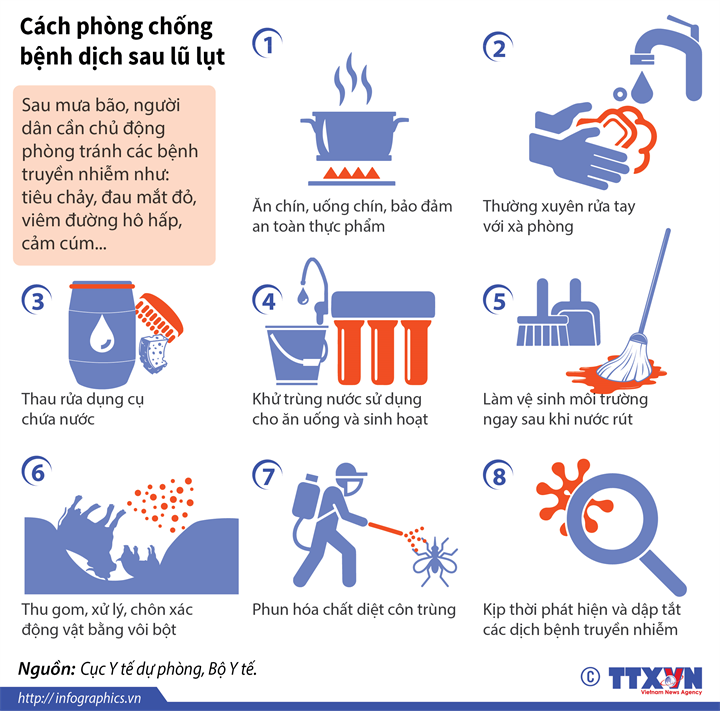 Cách phòng chống bệnh dịch sau lũ lụt

Sau mưa bão, người dân cần chủ động phòng tránh các bệnh truyền nhiễm như: tiêu chảy, đau mắt đỏ, viêm đường hô hấp, cảm cúm...

1
Ăn chín, uống chín, bảo đảm an toàn thực phẩm

2
Thường xuyên rửa tay với xà phòng

3
Thau rửa dụng cụ chứa nước

4
Khử trùng nước sử dụng cho ăn uống và sinh hoạt

5
Làm vệ sinh môi trường ngay sau khi nước rút

6
Thu gom, xử lý, chôn xác động vật bằng vôi bột

7
Phun hóa chất diệt côn trùng

8
Kịp thời phát hiện và dập tắt các dịch bệnh truyền nhiễm

Nguồn: Cục Y tế dự phòng, Bộ Y tế.

http://infographics.vn

© TTXVN
Vietnam News Agency