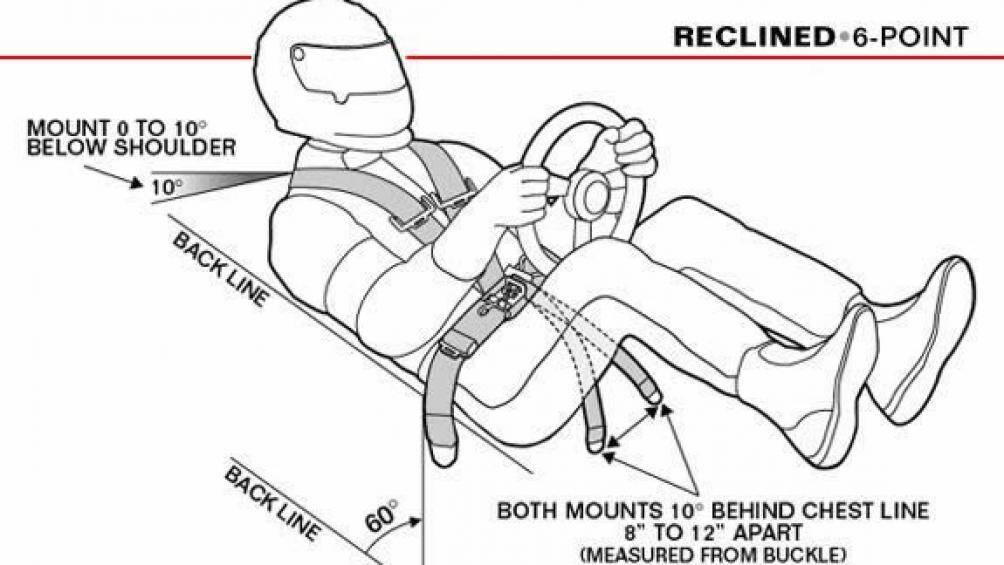 RECLINED • 6-POINT

MOUNT 0 TO 10° BELOW SHOULDER

10°

BACK LINE

BACK LINE

60°

BOTH MOUNTS 10° BEHIND CHEST LINE
8" TO 12" APART
(MEASURED FROM BUCKLE)